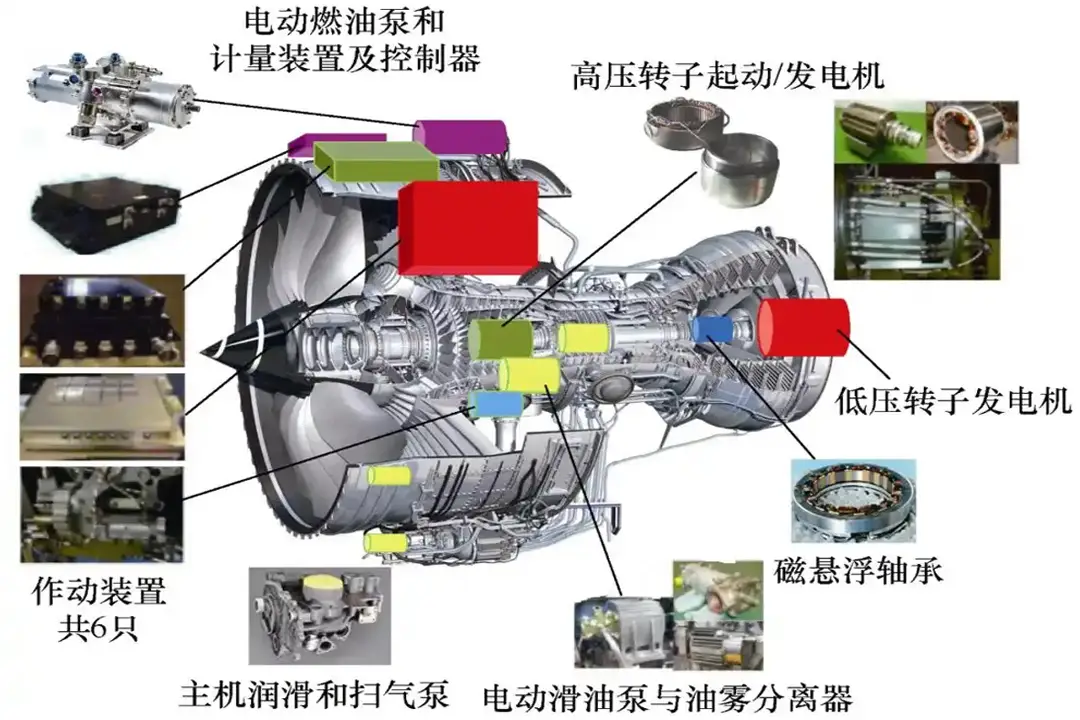 电动燃油泵和
计量装置及控制器

高压转子起动/发电机

低压转子发电机

磁悬浮轴承

作动装置
共6只

主机润滑和扫气泵

电动滑油泵与油雾分离器